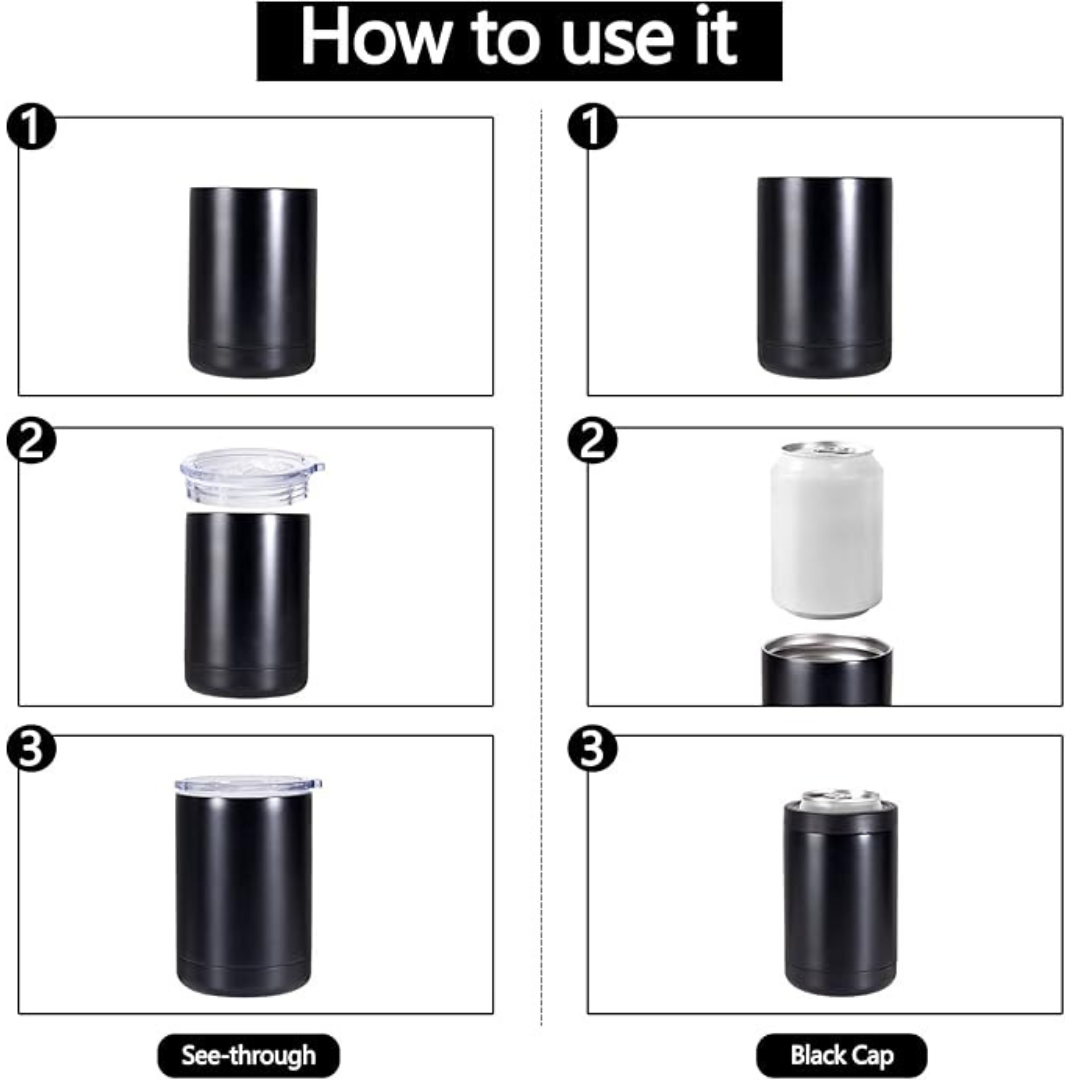 How to use it

1

2

3

See-through

1

2

3

Black Cap